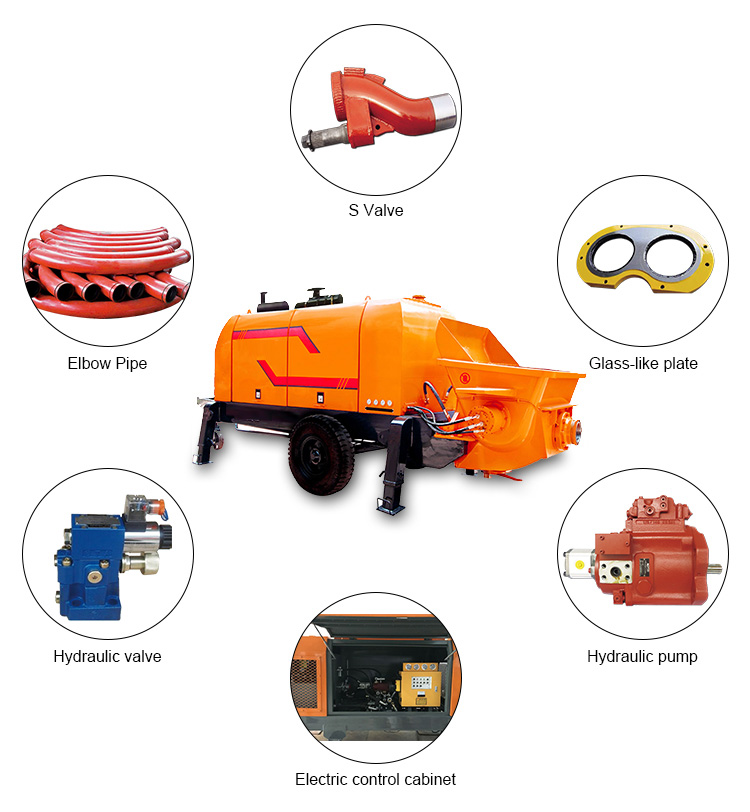 S Valve

Elbow Pipe

Glass-like plate

Hydraulic valve

Hydraulic pump

Electric control cabinet