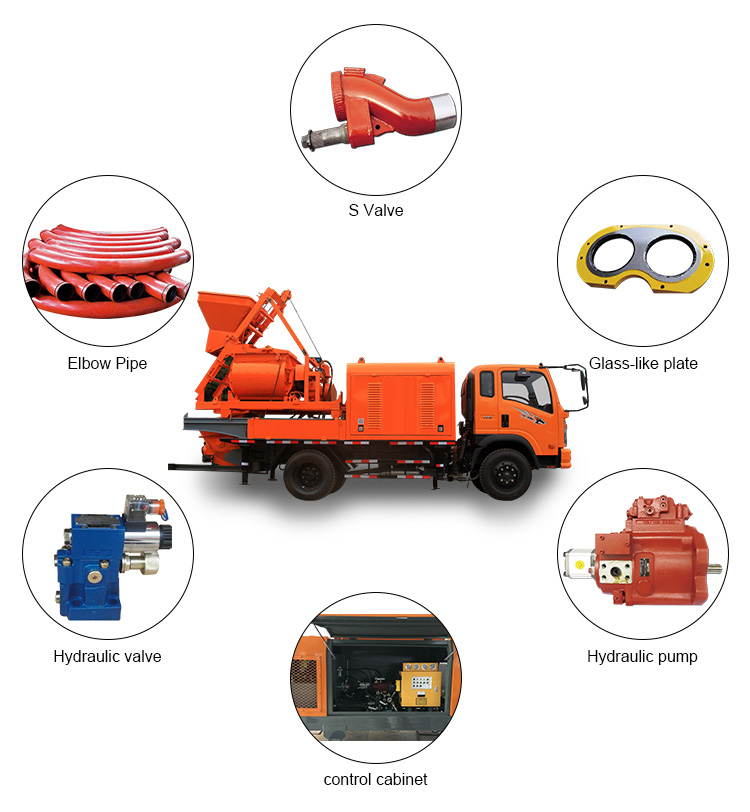 S Valve

Elbow Pipe

Glass-like plate

Hydraulic valve

Hydraulic pump

control cabinet