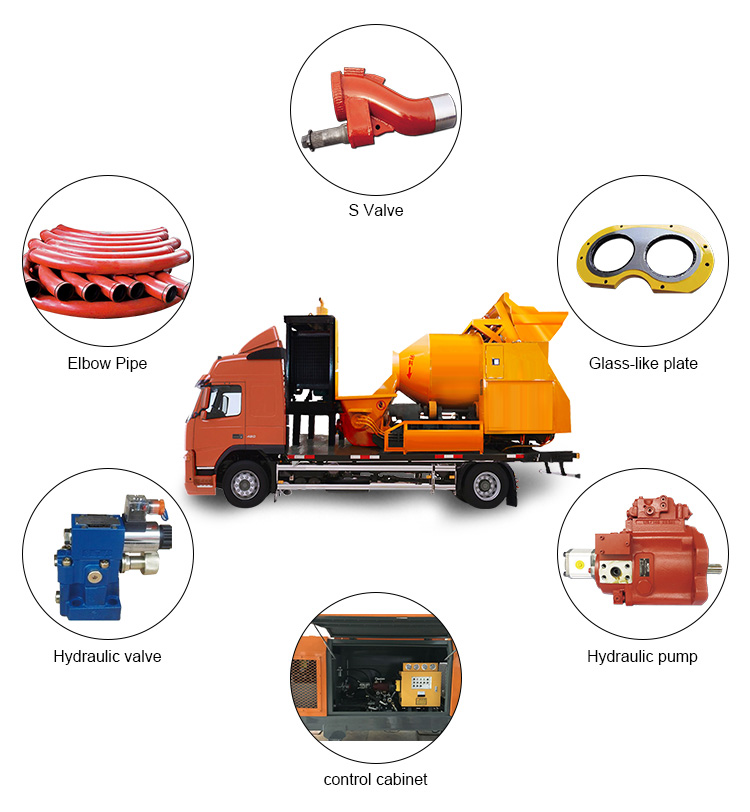 S Valve

Elbow Pipe

Glass-like plate

Hydraulic valve

Hydraulic pump

control cabinet